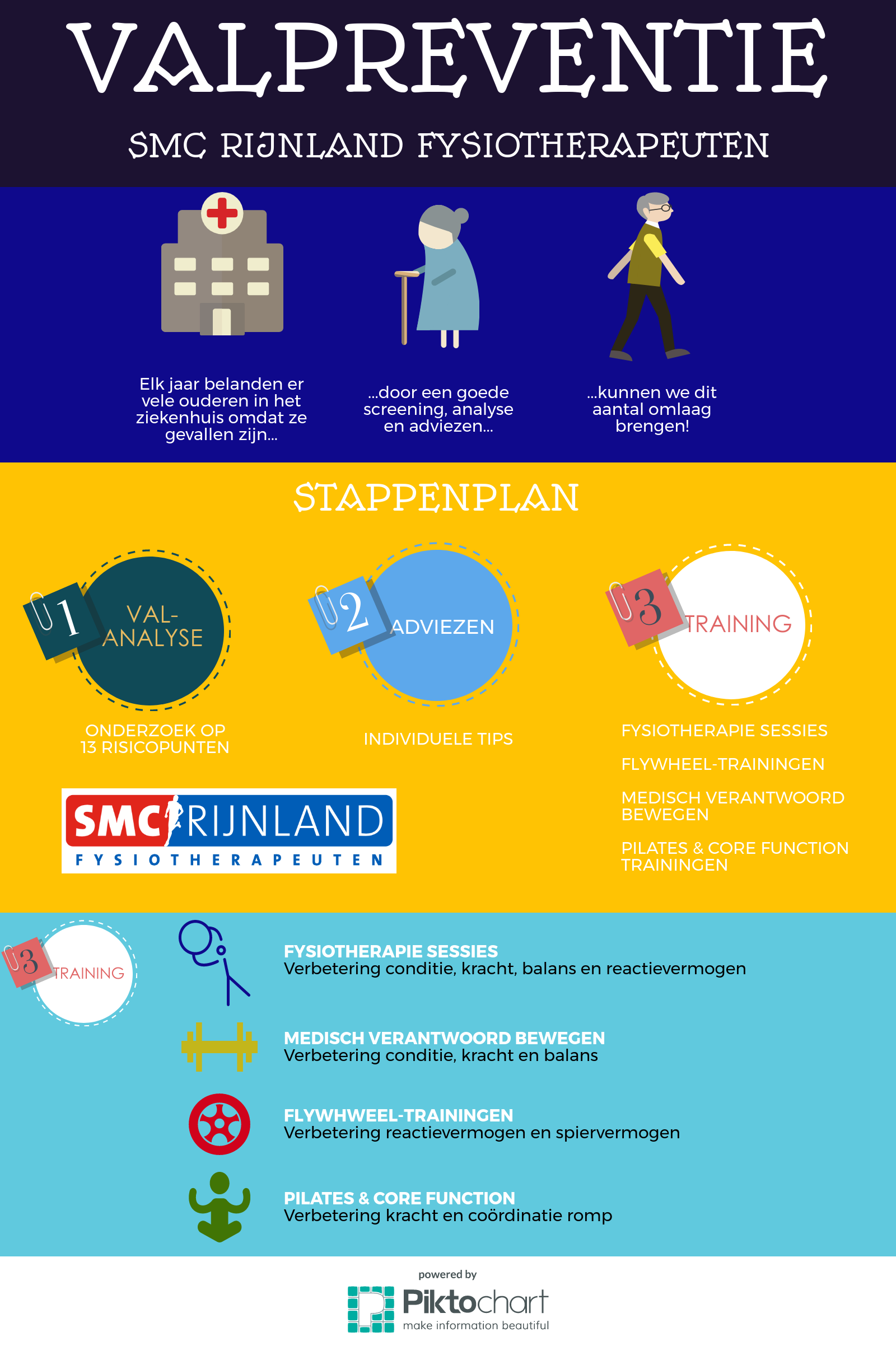 VALPREVENTIE

SMC RIJNLAND FYSIOTHERAPEUTEN

Elk jaar belanden er vele ouderen in het ziekenhuis omdat ze gevallen zijn...

...door een goede screening, analyse en adviezen...

...kunnen we dit aantal omlaag brengen!

STAPPENPLAN

1 VAL-ANALYSE

ONDERZOEK OP 13 RISICOPUNTEN

2 ADVIEZEN

INDIVIDUELE TIPS

3 TRAINING

FYSIOTHERAPIE SESSIES

FLYWHEEL-TRAININGEN

MEDISCH VERANTWOORD BEWEGEN

PILATES & CORE FUNCTION TRAININGEN

SMC RIJNLAND
FYSIOTHERAPEUTEN

3 TRAINING

FYSIOTHERAPIE SESSIES
Verbetering conditie, kracht, balans en reactievermogen

MEDISCH VERANTWOORD BEWEGEN
Verbetering conditie, kracht en balans

FLYWHWEEL-TRAININGEN
Verbetering reactievermogen en spiervermogen

PILATES & CORE FUNCTION
Verbetering kracht en coördinatie romp

powered by
Piktochart
make information beautiful