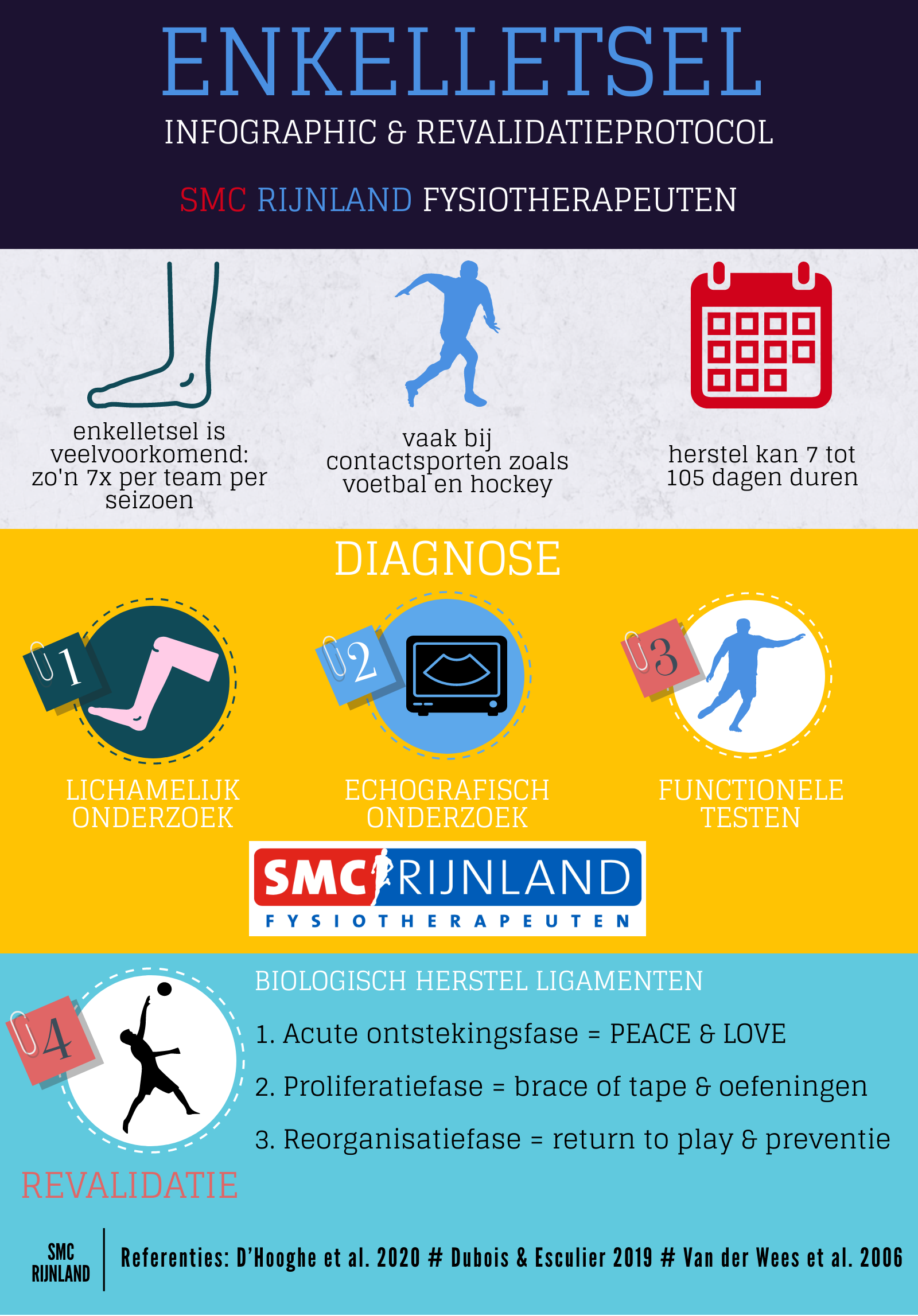 ENKELLETSEL

INFOGRAPHIC & REVALIDATIEPROTOCOL

SMC RIJNLAND FYSIOTHERAPEUTEN

enkelletsel is veelvoorkomend: zo'n 7x per team per seizoen

vaak bij contactsporten zoals voetbal en hockey

herstel kan 7 tot 105 dagen duren

DIAGNOSE

1
LICHAMELIJK ONDERZOEK

2
ECHOGRAFISCH ONDERZOEK

3
FUNCTIONELE TESTEN

SMC RIJNLAND
FYSIOTHERAPEUTEN

4
REVALIDATIE

BIOLOGISCH HERSTEL LIGAMENTEN

1. Acute ontstekingsfase = PEACE & LOVE

2. Proliferatiefase = brace of tape & oefeningen

3. Reorganisatiefase = return to play & preventie

SMC RIJNLAND

Referenties: D'Hooghe et al. 2020 # Dubois & Esculier 2019 # Van der Wees et al. 2006